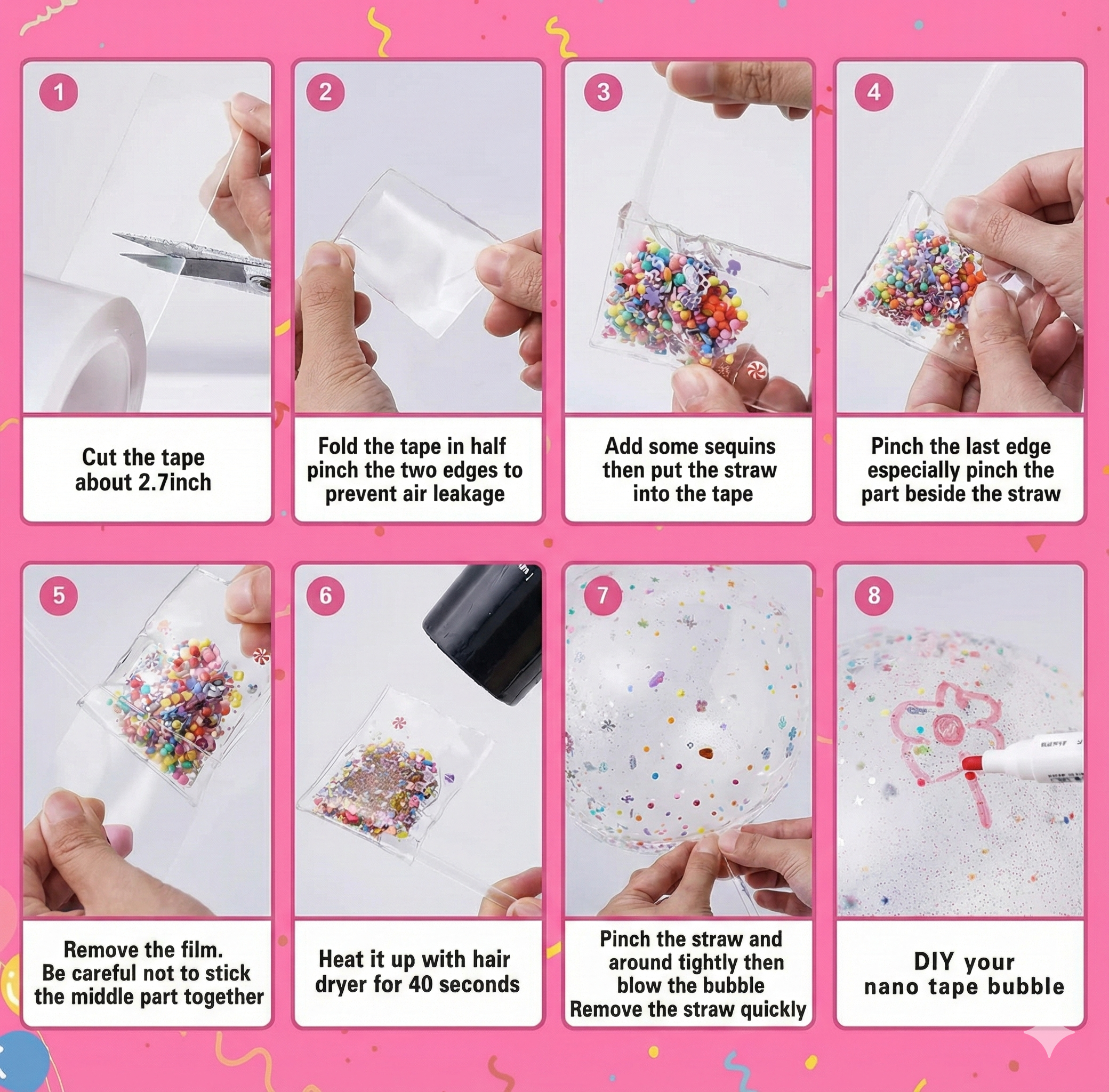 1

Cut the tape about 2.7inch

2

Fold the tape in half pinch the two edges to prevent air leakage

3

Add some sequins then put the straw into the tape

4

Pinch the last edge especially pinch the part beside the straw

5

Remove the film. Be careful not to stick the middle part together

6

Heat it up with hair dryer for 40 seconds

7

Pinch the straw and around tightly then blow the bubble Remove the straw quickly

8

DIY your nano tape bubble